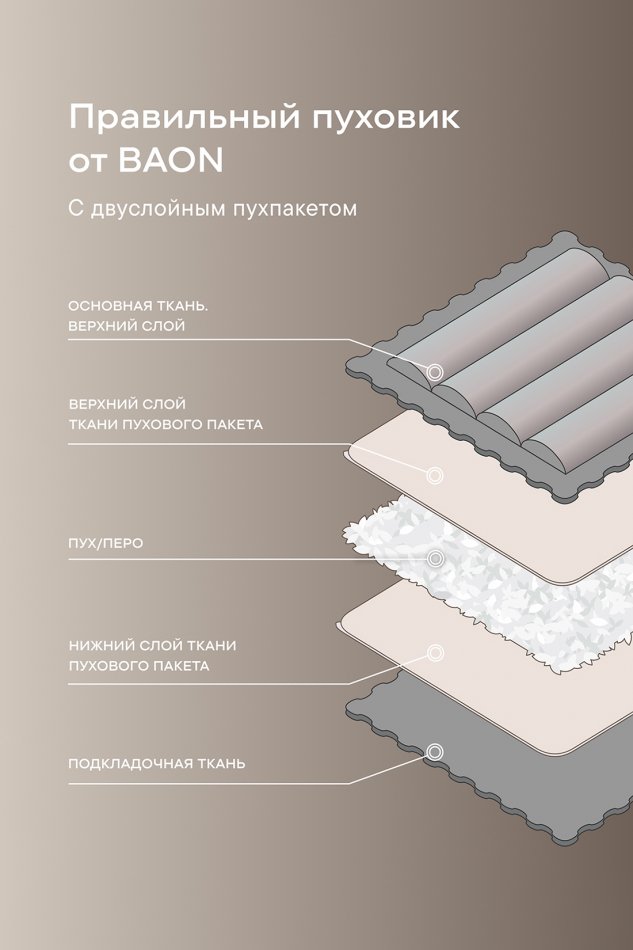 Правильный пуховик от BAON

С двуслойным пухпакетом

ОСНОВНАЯ ТКАНЬ. ВЕРХНИЙ СЛОЙ

ВЕРХНИЙ СЛОЙ ТКАНИ ПУХОВОГО ПАКЕТА

ПУХ/ПЕРО

НИЖНИЙ СЛОЙ ТКАНИ ПУХОВОГО ПАКЕТА

ПОДКЛАДОЧНАЯ ТКАНЬ