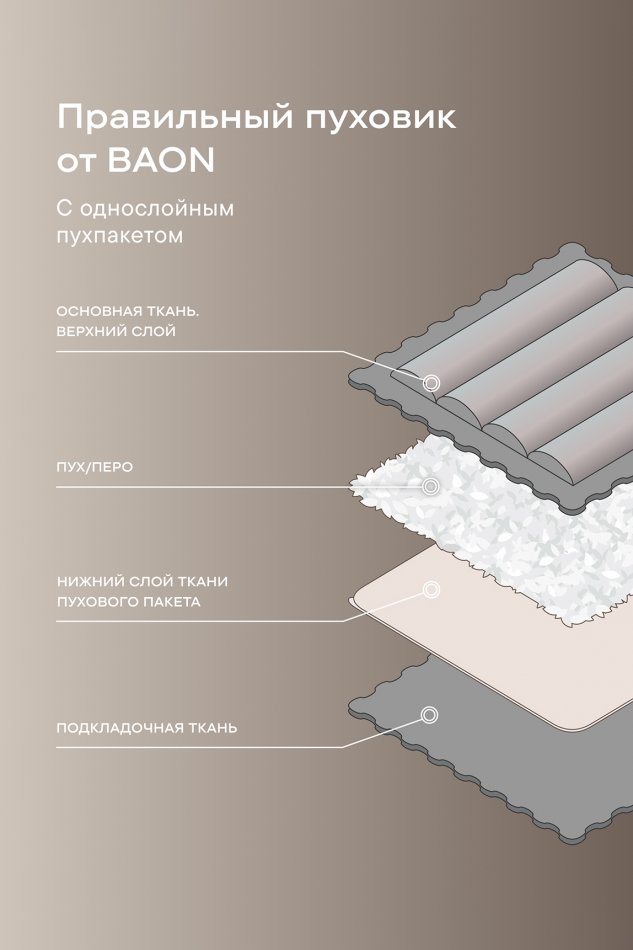 Правильный пуховик от BAON

С однослойным пухпакетом

ОСНОВНАЯ ТКАНЬ. ВЕРХНИЙ СЛОЙ

ПУХ/ПЕРО

НИЖНИЙ СЛОЙ ТКАНИ ПУХОВОГО ПАКЕТА

ПОДКЛАДОЧНАЯ ТКАНЬ